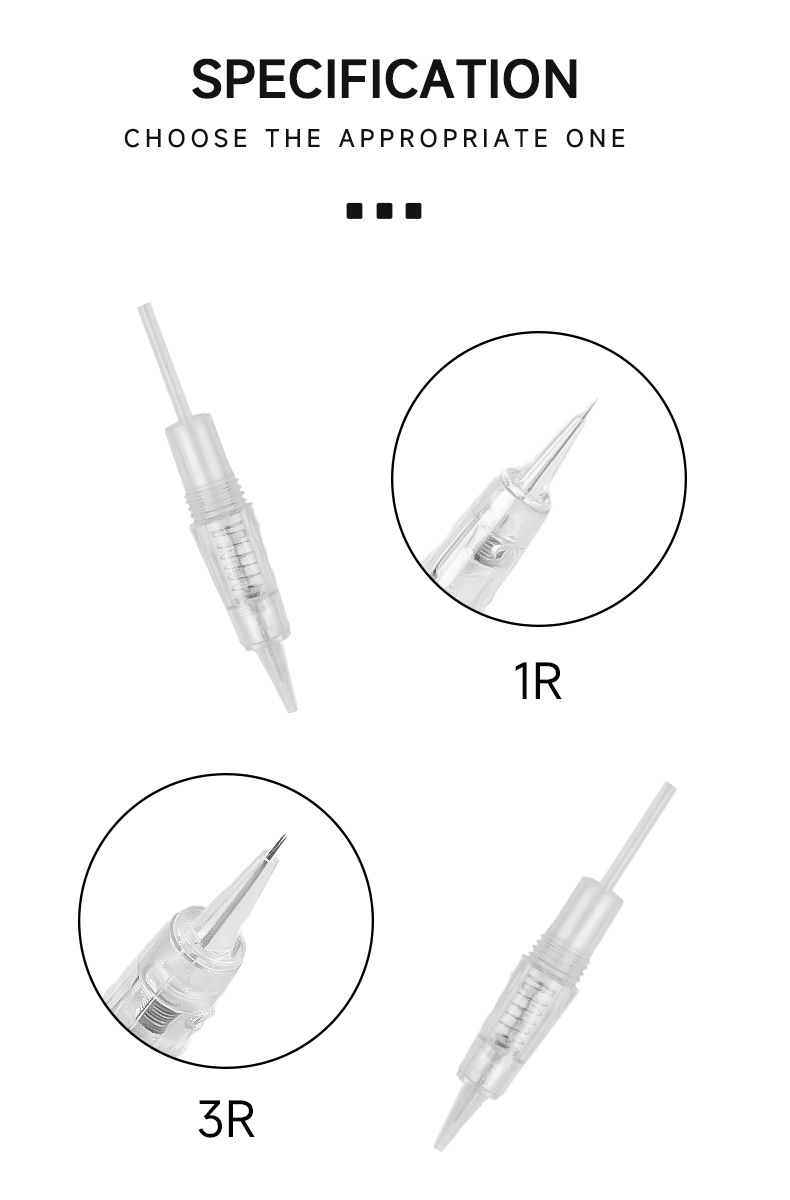 SPECIFICATION

CHOOSE THE APPROPRIATE ONE

1R

3R